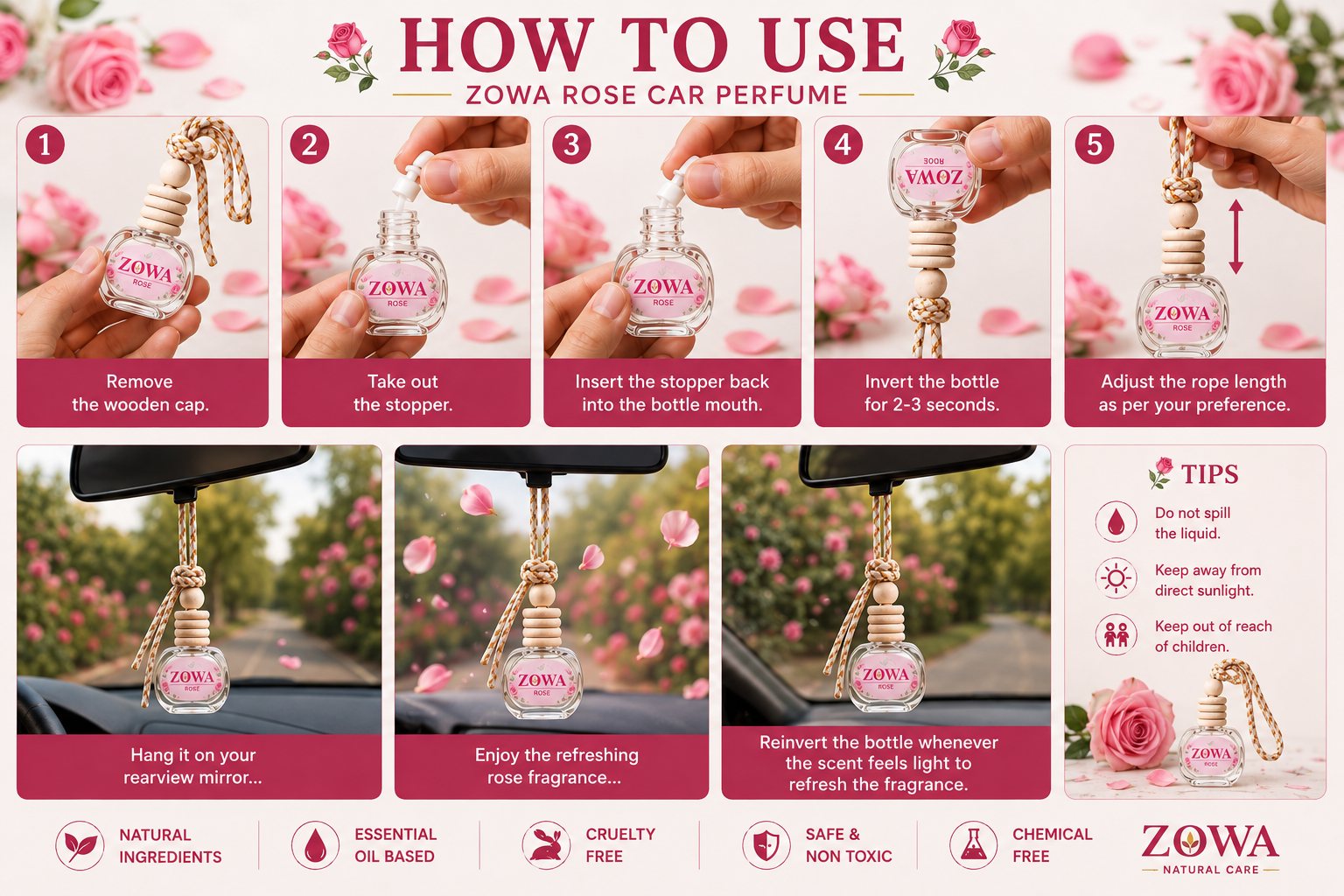 HOW TO USE
ZOWA ROSE CAR PERFUME

1
ZOWA
ROSE
Remove the wooden cap.

2
ZOWA
ROSE
Take out the stopper.

3
ZOWA
ROSE
Insert the stopper back into the bottle mouth.

4
ZOWA
ROSE
Invert the bottle for 2-3 seconds.

5
ZOWA
ROSE
Adjust the rope length as per your preference.

ZOWA
ROSE
Hang it on your rearview mirror...

ZOWA
ROSE
Enjoy the refreshing rose fragrance...

ZOWA
ROSE
Reinvert the bottle whenever the scent feels light to refresh the fragrance.

TIPS
Do not spill the liquid.
Keep away from direct sunlight.
Keep out of reach of children.
ZOWA
ROSE

NATURAL INGREDIENTS
ESSENTIAL OIL BASED
CRUELTY FREE
SAFE & NON TOXIC
CHEMICAL FREE
ZOWA
NATURAL CARE